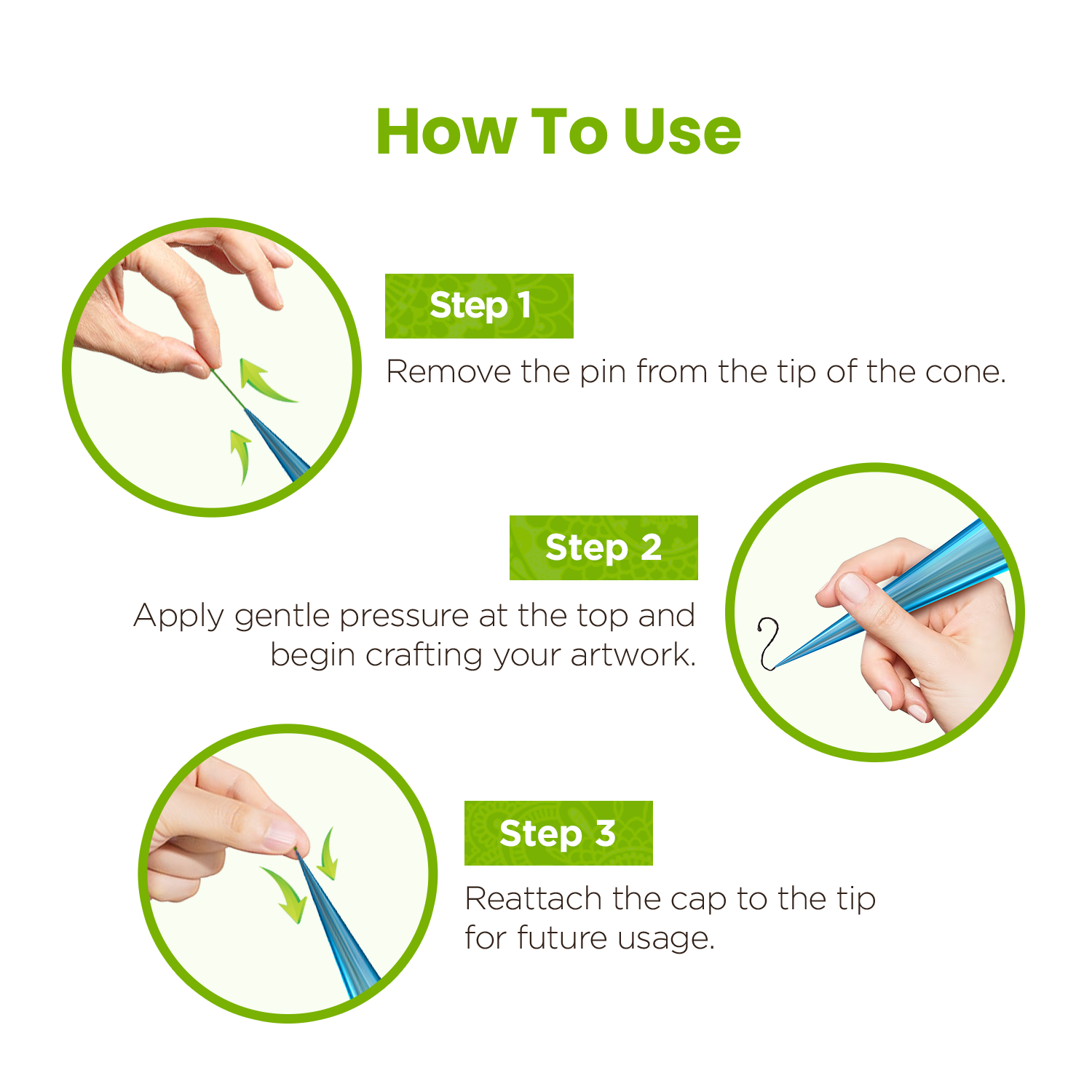 How To Use

Step 1

Remove the pin from the tip of the cone.

Step 2

Apply gentle pressure at the top and begin crafting your artwork.

Step 3

Reattach the cap to the tip for future usage.